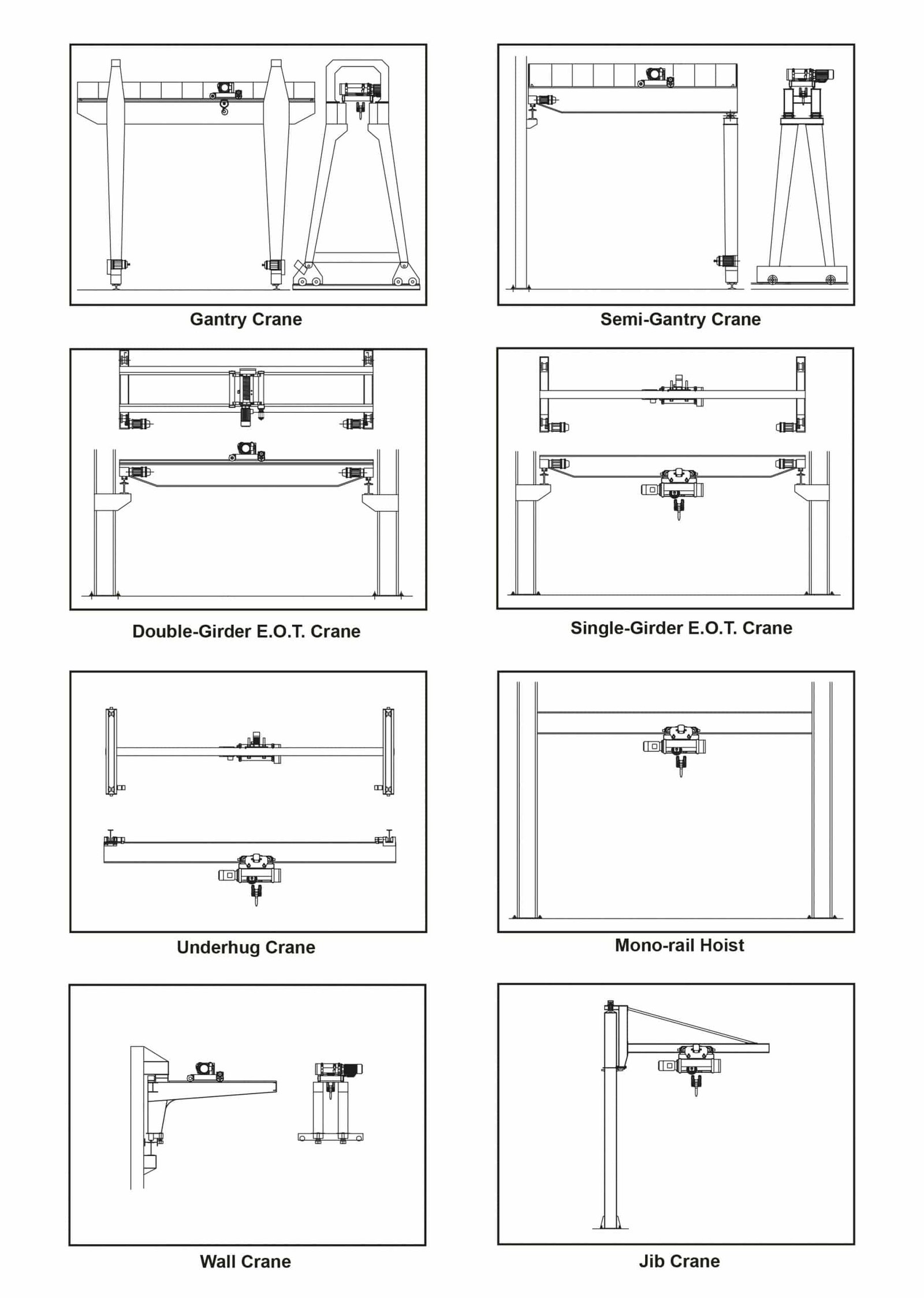 Gantry Crane

Semi-Gantry Crane

Double-Girder E.O.T. Crane

Single-Girder E.O.T. Crane

Underhug Crane

Mono-rail Hoist

Wall Crane

Jib Crane